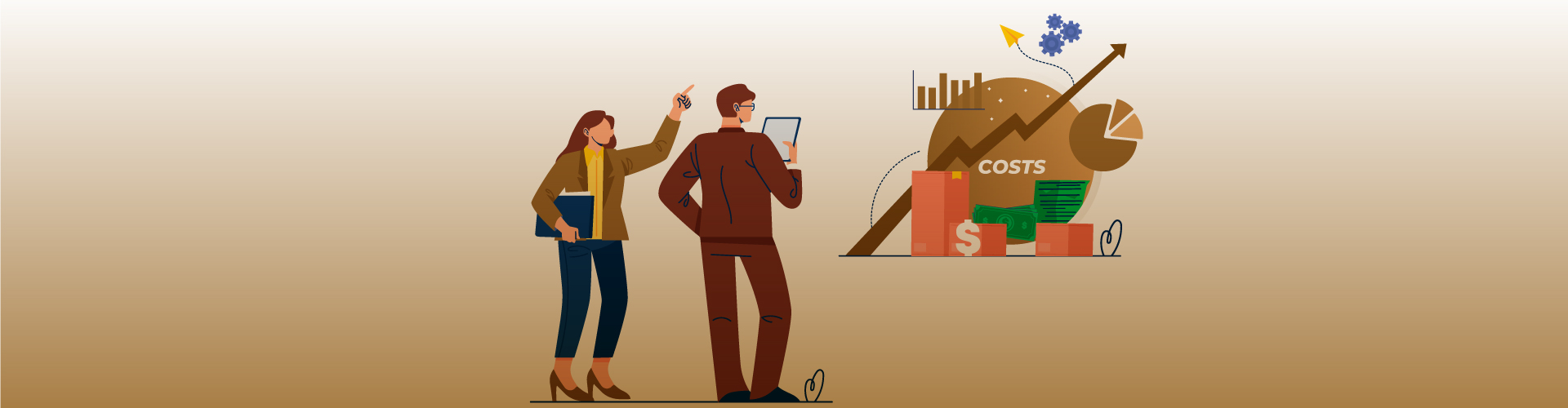 COSTS

$